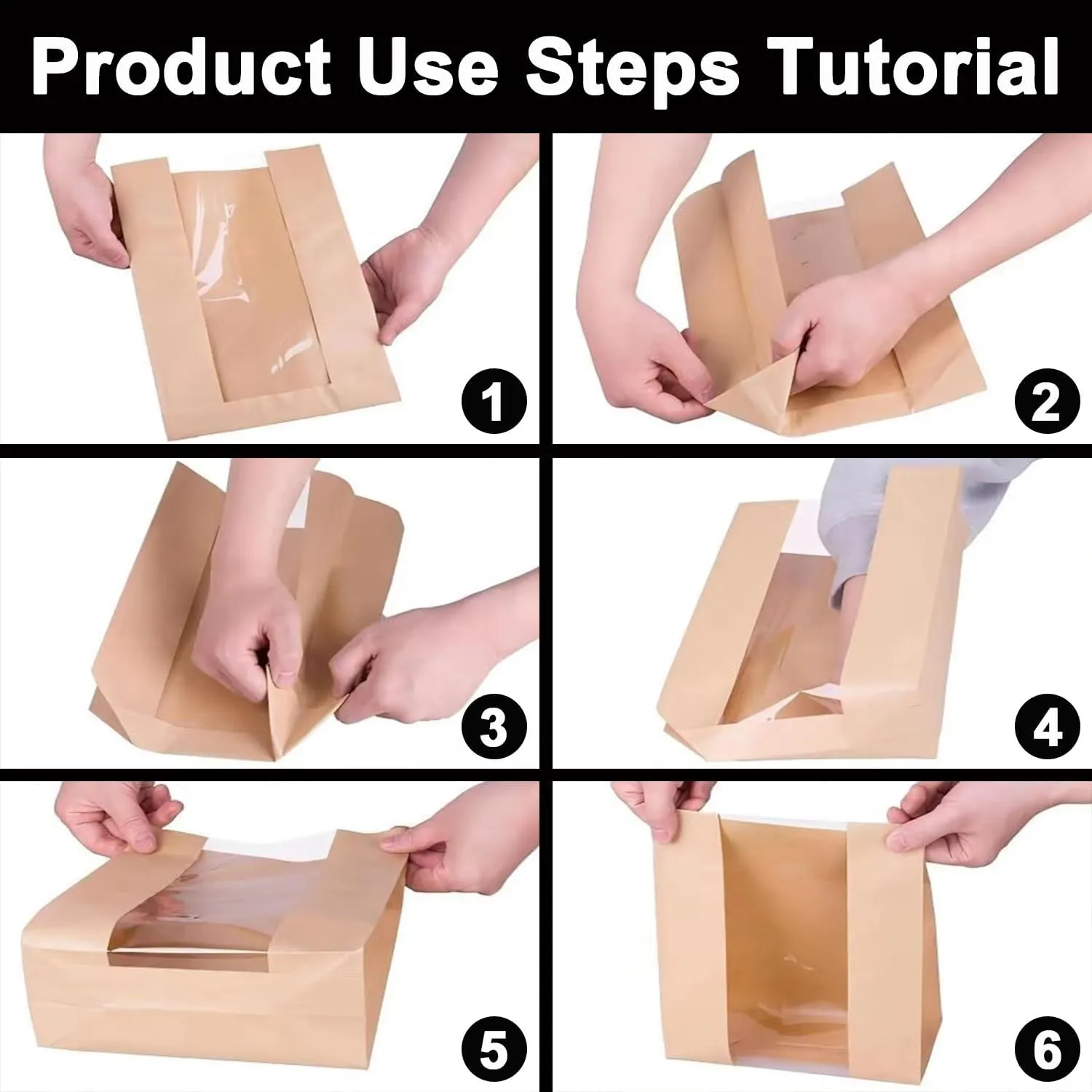 Product Use Steps Tutorial

1

2

3

4

5

6