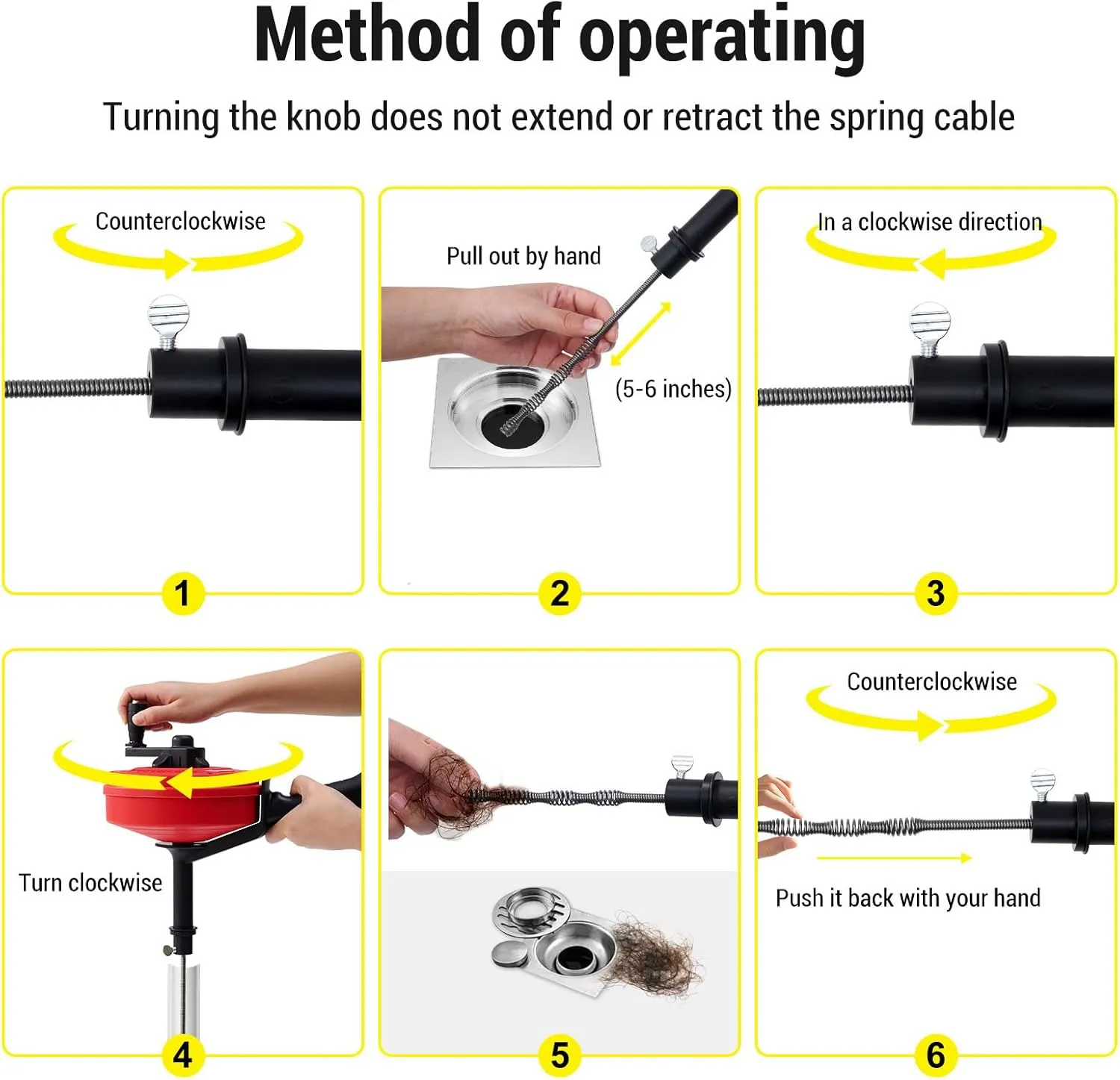 Method of operating

Turning the knob does not extend or retract the spring cable

Counterclockwise

1

Pull out by hand

(5-6 inches)

2

In a clockwise direction

3

Turn clockwise

4

5

Counterclockwise

Push it back with your hand

6